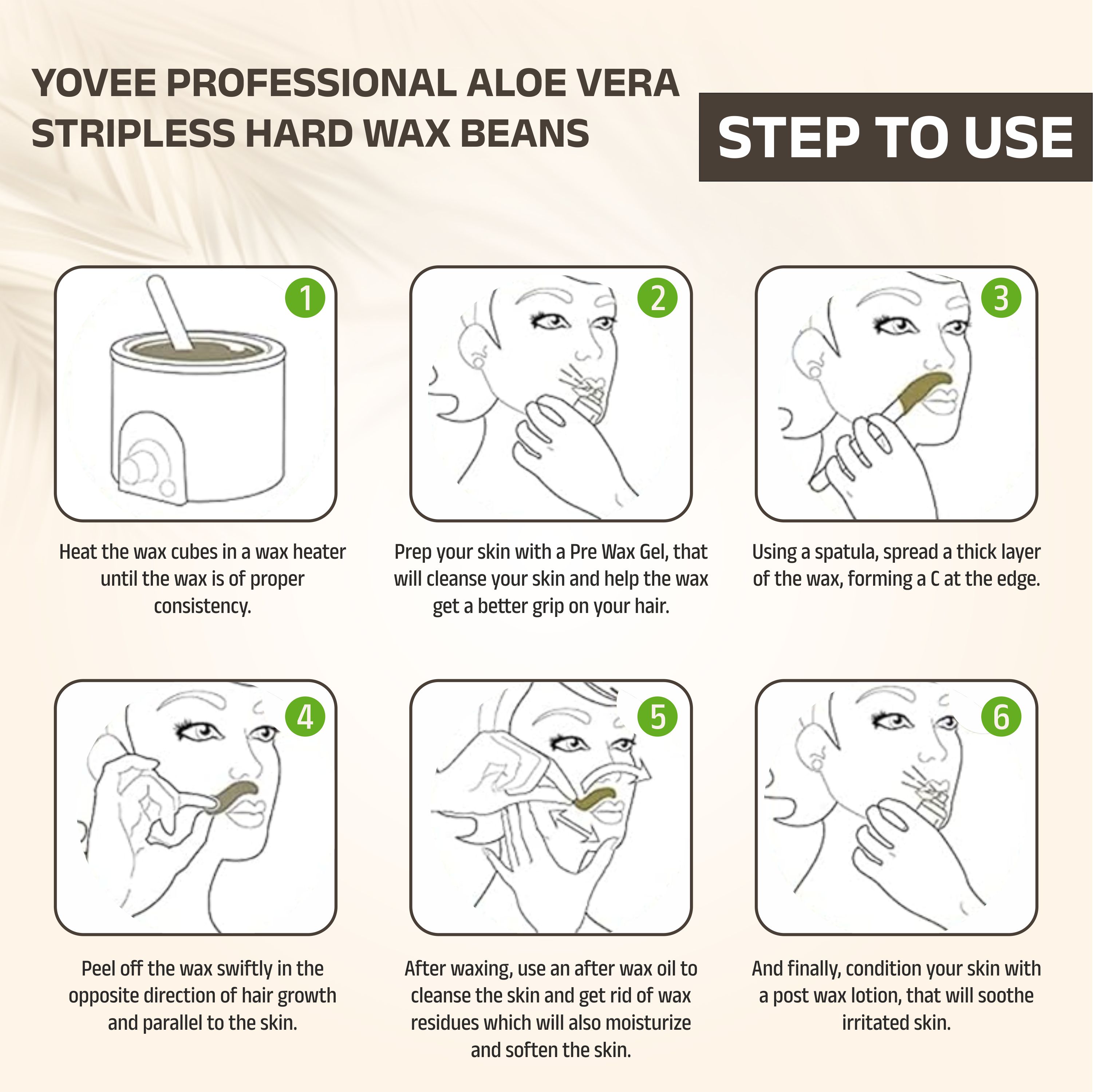 YOVEE PROFESSIONAL ALOE VERA STRIPLESS HARD WAX BEANS

STEP TO USE

1

Heat the wax cubes in a wax heater until the wax is of proper consistency.

2

Prep your skin with a Pre Wax Gel, that will cleanse your skin and help the wax get a better grip on your hair.

3

Using a spatula, spread a thick layer of the wax, forming a C at the edge.

4

Peel off the wax swiftly in the opposite direction of hair growth and parallel to the skin.

5

After waxing, use an after wax oil to cleanse the skin and get rid of wax residues which will also moisturize and soften the skin.

6

And finally, condition your skin with a post wax lotion, that will soothe irritated skin.